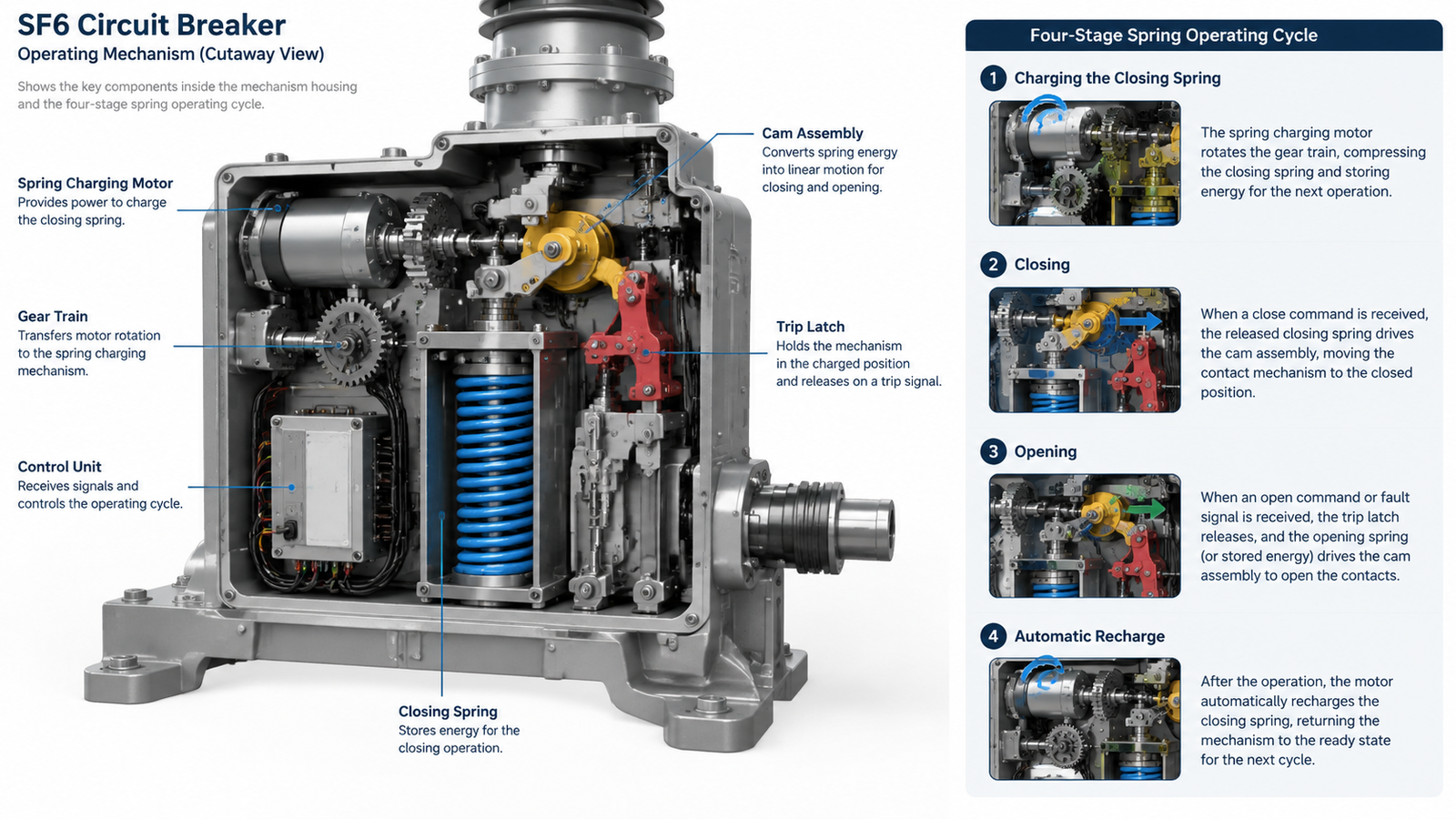 SF6 Circuit Breaker
Operating Mechanism (Cutaway View)

Shows the key components inside the mechanism housing and the four-stage spring operating cycle.

Spring Charging Motor
Provides power to charge the closing spring.

Gear Train
Transfers motor rotation to the spring charging mechanism.

Control Unit
Receives signals and controls the operating cycle.

Cam Assembly
Converts spring energy into linear motion for closing and opening.

Trip Latch
Holds the mechanism in the charged position and releases on a trip signal.

Closing Spring
Stores energy for the closing operation.

Four-Stage Spring Operating Cycle

1 Charging the Closing Spring
The spring charging motor rotates the gear train, compressing the closing spring and storing energy for the next operation.

2 Closing
When a close command is received, the released closing spring drives the cam assembly, moving the contact mechanism to the closed position.

3 Opening
When an open command or fault signal is received, the trip latch releases, and the opening spring (or stored energy) drives the cam assembly to open the contacts.

4 Automatic Recharge
After the operation, the motor automatically recharges the closing spring, returning the mechanism to the ready state for the next cycle.